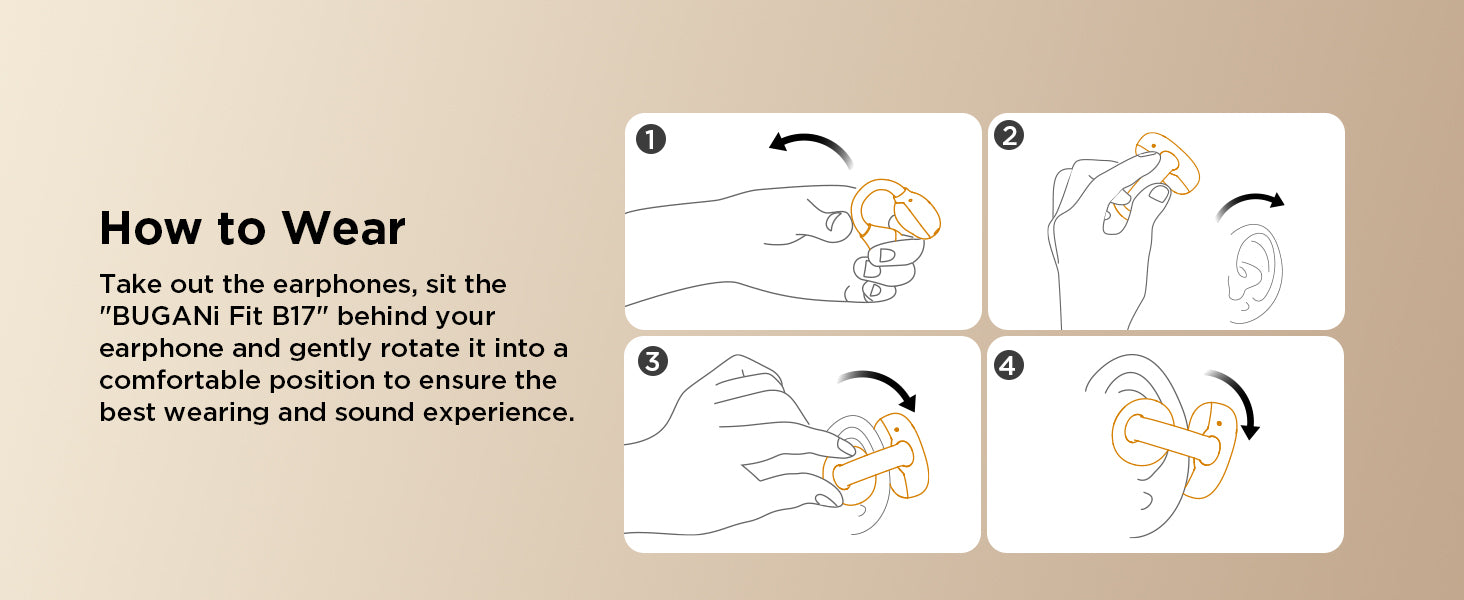 How to Wear

Take out the earphones, sit the "BUGANi Fit B17" behind your earphone and gently rotate it into a comfortable position to ensure the best wearing and sound experience.

1

2

3

4